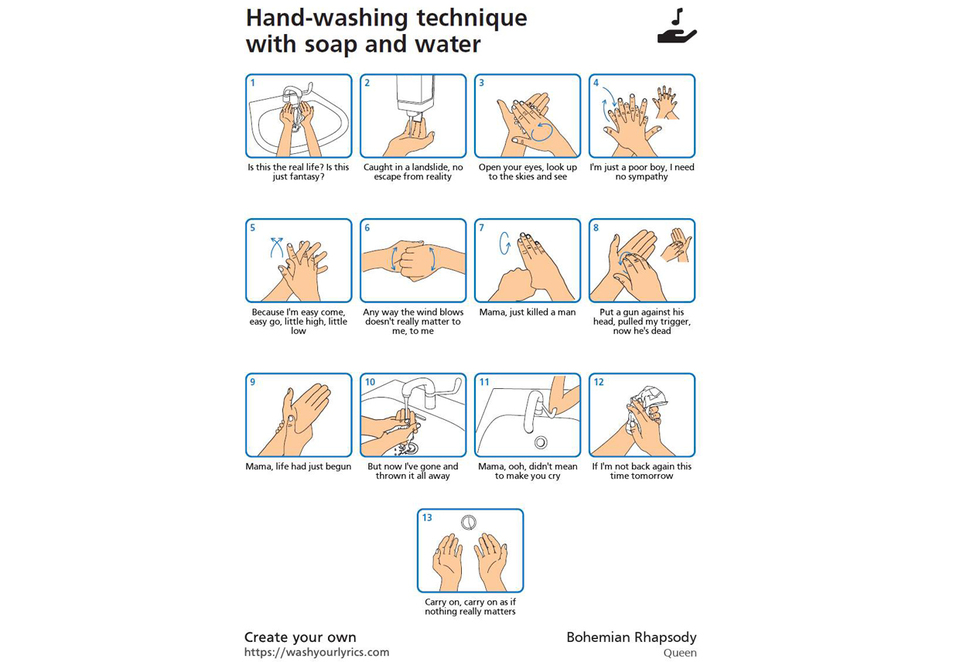 Hand-washing technique with soap and water

1
Is this the real life? Is this just fantasy?

2
Caught in a landslide, no escape from reality

3
Open your eyes, look up to the skies and see

4
I'm just a poor boy, I need no sympathy

5
Because I'm easy come, easy go, little high, little low

6
Any way the wind blows doesn't really matter to me, to me

7
Mama, just killed a man

8
Put a gun against his head, pulled my trigger, now he's dead

9
Mama, life had just begun

10
But now I've gone and thrown it all away

11
Mama, ooh, didn't mean to make you cry

12
If I'm not back again this time tomorrow

13
Carry on, carry on as if nothing really matters

Create your own
https://washyourlyrics.com

Bohemian Rhapsody
Queen